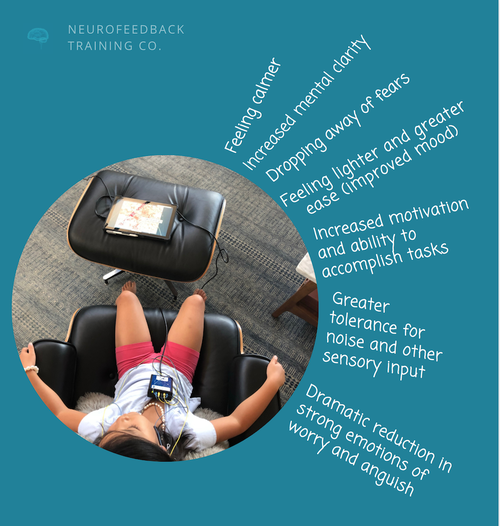 NEUROFEEDBACK
TRAINING CO.

Feeling calmer

Increased mental clarity

Dropping away of fears

Feeling lighter and greater ease (improved mood)

Increased motivation and ability to accomplish tasks

Greater tolerance for noise and other sensory input

Dramatic reduction in strong emotions of worry and anguish