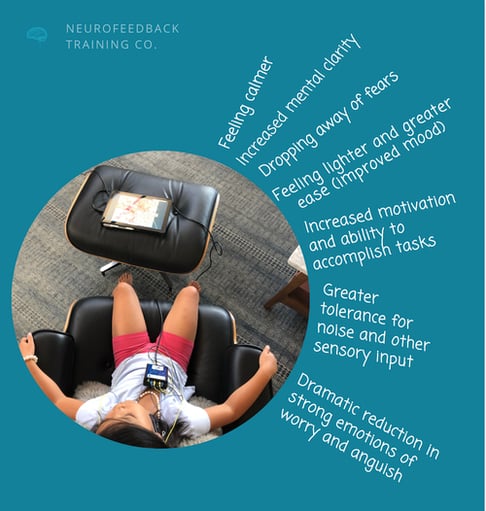 NEUROFEEDBACK
TRAINING CO.

Feeling calmer

Increased mental clarity

Dropping away of fears

Feeling lighter and greater ease (improved mood)

Increased motivation and ability to accomplish tasks

Greater tolerance for noise and other sensory input

Dramatic reduction in strong emotions of worry and anguish